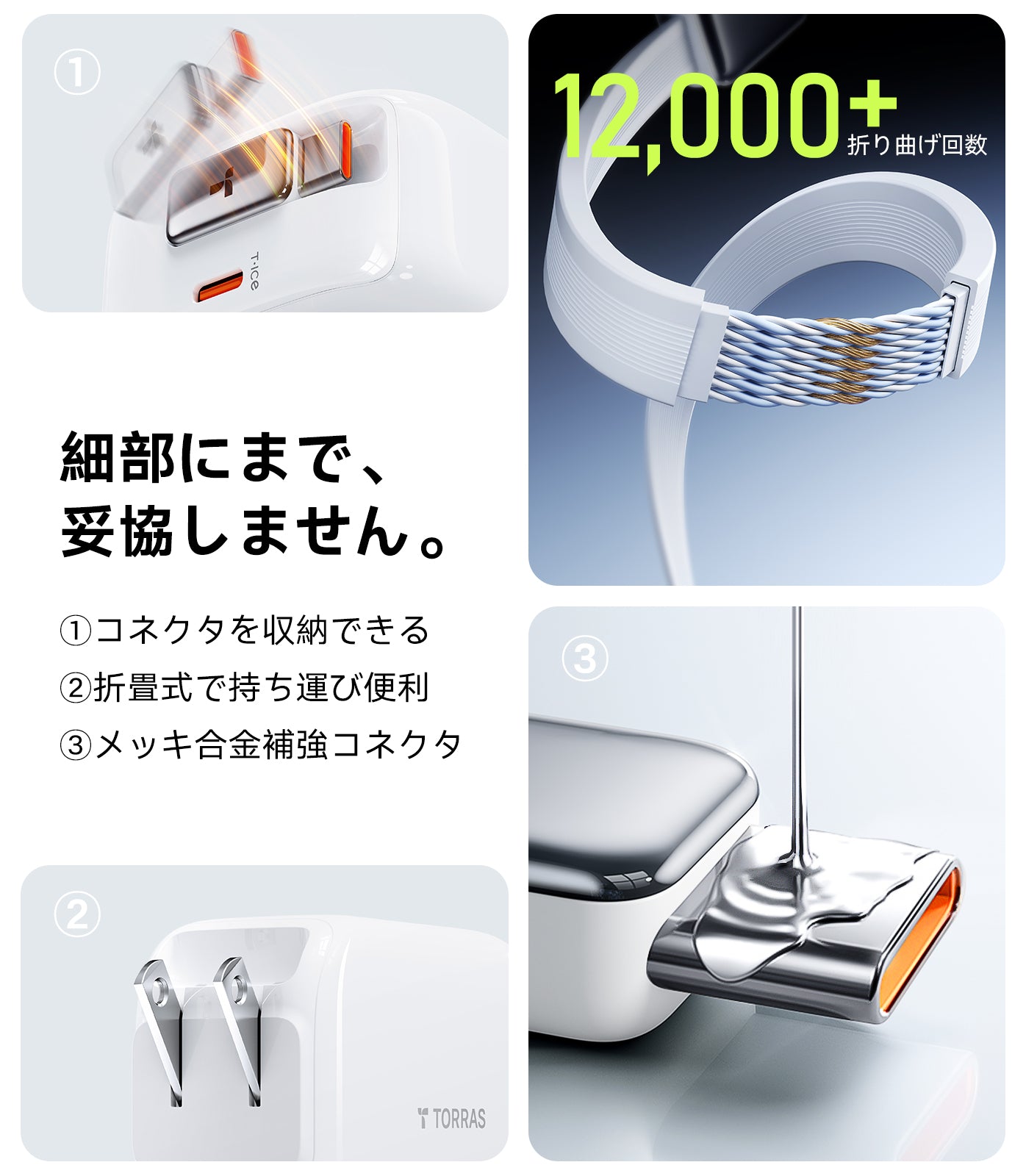 ①

T·ice

12,000+
折り曲げ回数

細部にまで、
妥協しません。

①コネクタを収納できる
②折畳式で持ち運び便利
③メッキ合金補強コネクタ

③

②

TORRAS